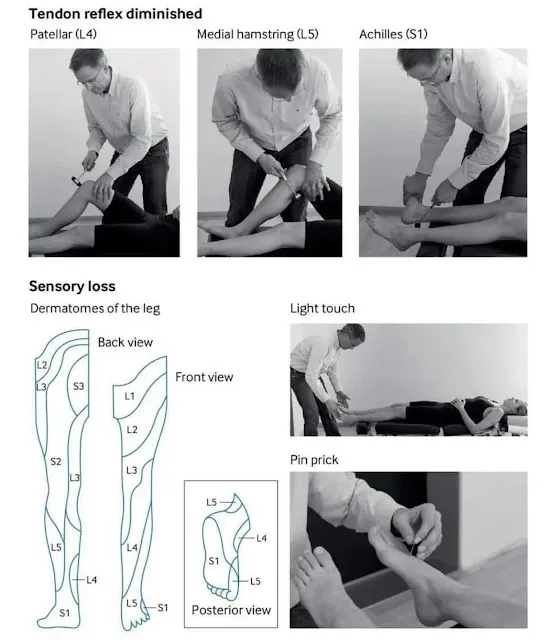 Tendon reflex diminished

Patellar (L4)

Medial hamstring (L5)

Achilles (S1)

Sensory loss

Dermatomes of the leg

Back view

L2
L3
S3
S2
L3
L5
L4
S1

Front view

L1
L2
L3
L4
L5
S1

L5
L4
S1
L5
Posterior view

Light touch

Pin prick