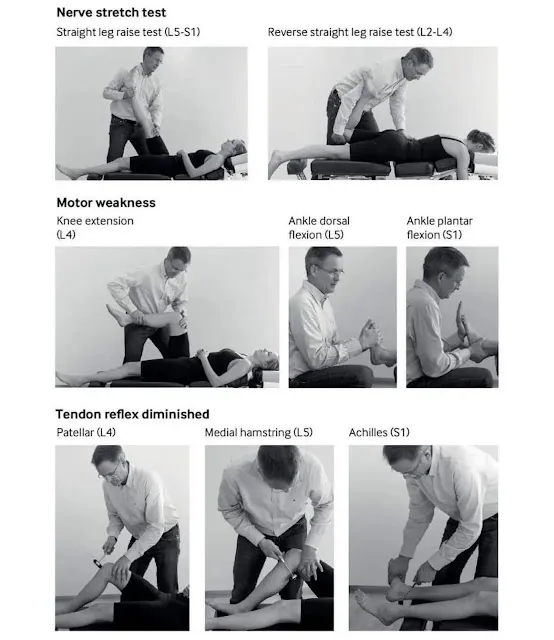 Nerve stretch test

Straight leg raise test (L5-S1)

Reverse straight leg raise test (L2-L4)

Motor weakness

Knee extension (L4)

Ankle dorsal flexion (L5)

Ankle plantar flexion (S1)

Tendon reflex diminished

Patellar (L4)

Medial hamstring (L5)

Achilles (S1)